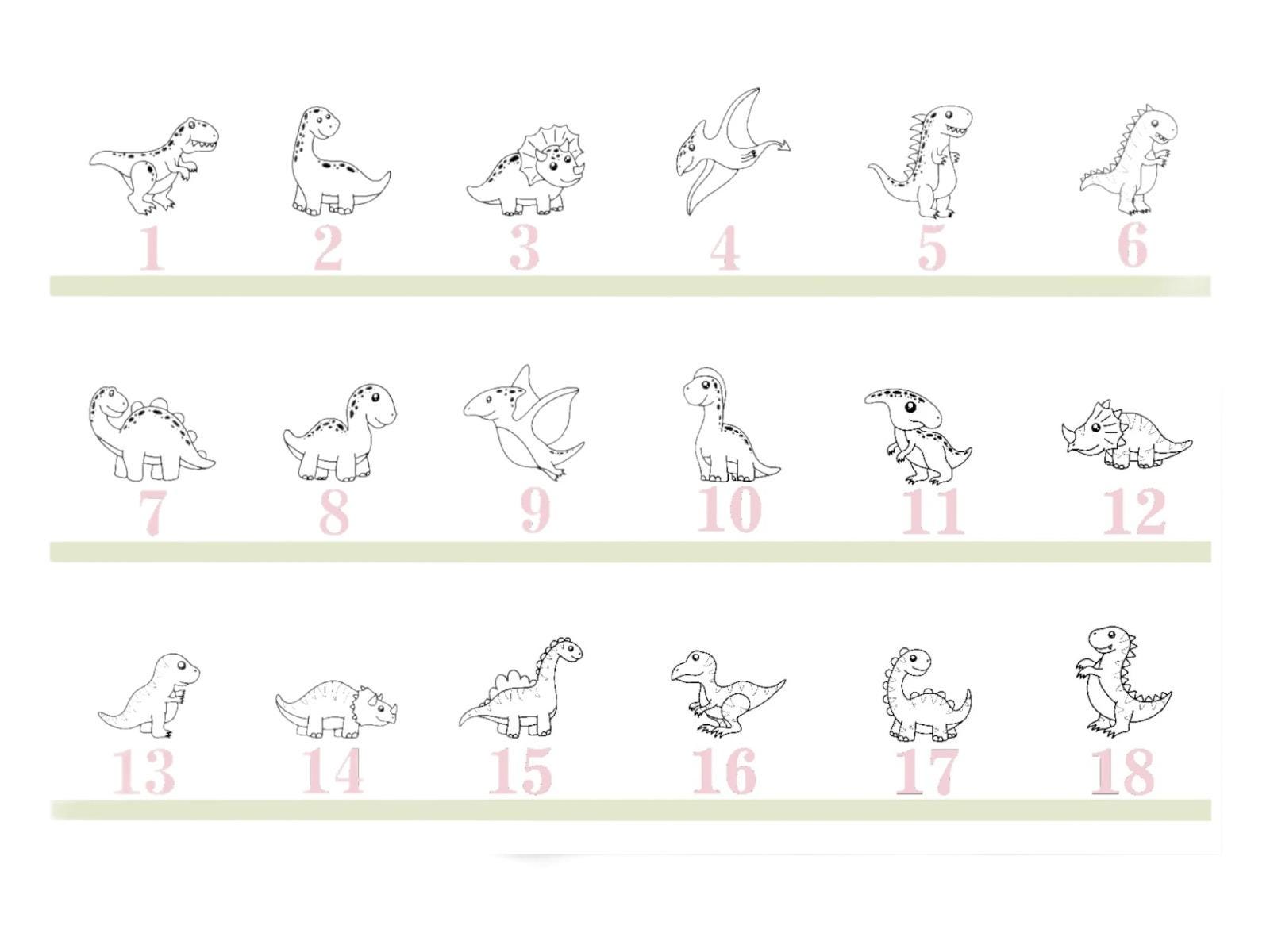 1 2 3 4 5 6

7 8 9 10 11 12

13 14 15 16 17 18